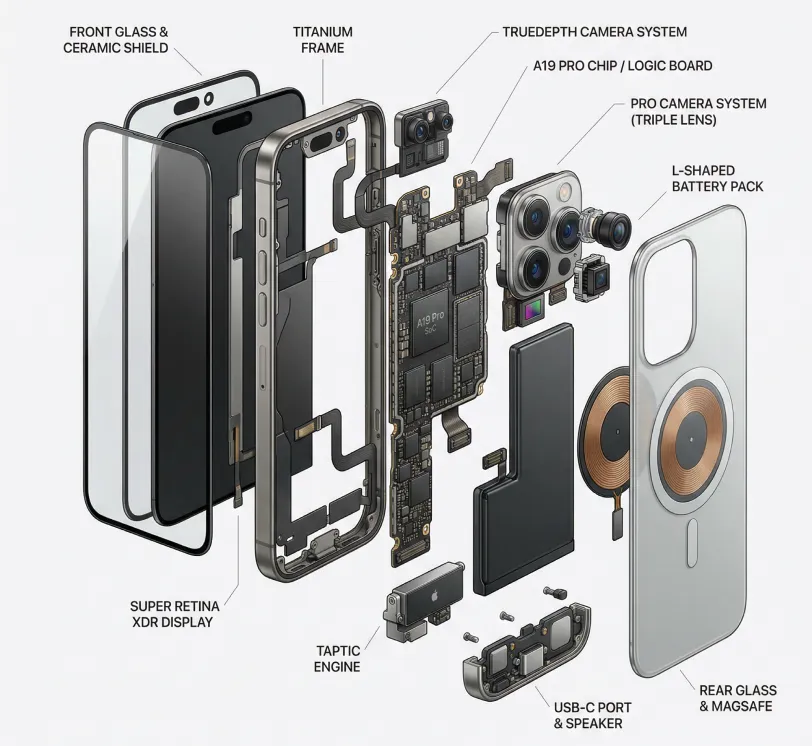 FRONT GLASS & CERAMIC SHIELD

TITANIUM FRAME

TRUEDEPTH CAMERA SYSTEM

A19 PRO CHIP / LOGIC BOARD

PRO CAMERA SYSTEM (TRIPLE LENS)

L-SHAPED BATTERY PACK

A19 Pro SoC

SUPER RETINA XDR DISPLAY

TAPTIC ENGINE

USB-C PORT & SPEAKER

REAR GLASS & MAGSAFE